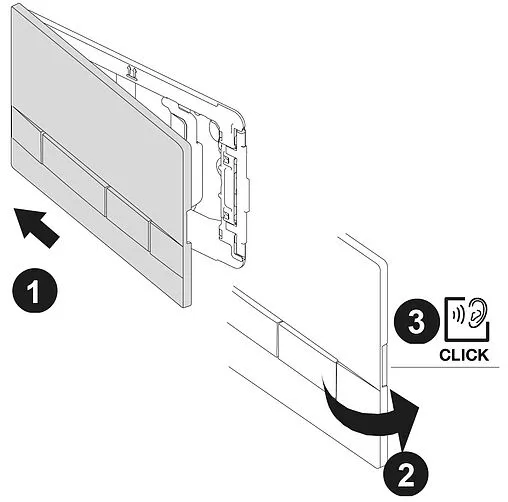 1

3

CLICK

2