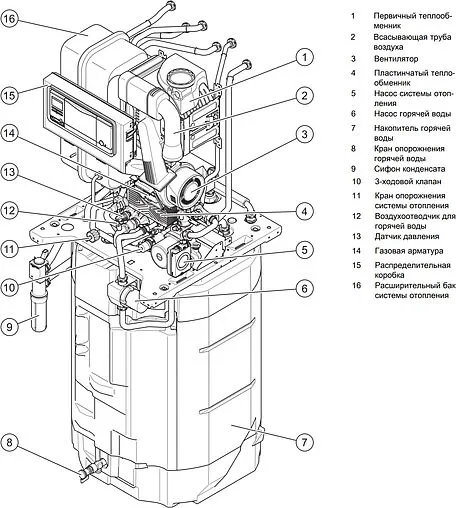 16
15
14
13
12
11
10
9
8
1
2
3
4
5
6
7

1 Первичный теплообменник
2 Всасывающая труба воздуха
3 Вентилятор
4 Пластинчатый теплообменник
5 Насос системы отопления
6 Насос горячей воды
7 Накопитель горячей воды
8 Кран опорожнения горячей воды
9 Сифон конденсата
10 3-ходовой клапан
11 Кран опорожнения системы отопления
12 Воздухоотводчик для горячей воды
13 Датчик давления
14 Газовая арматура
15 Распределительная коробка
16 Расширительный бак системы отопления