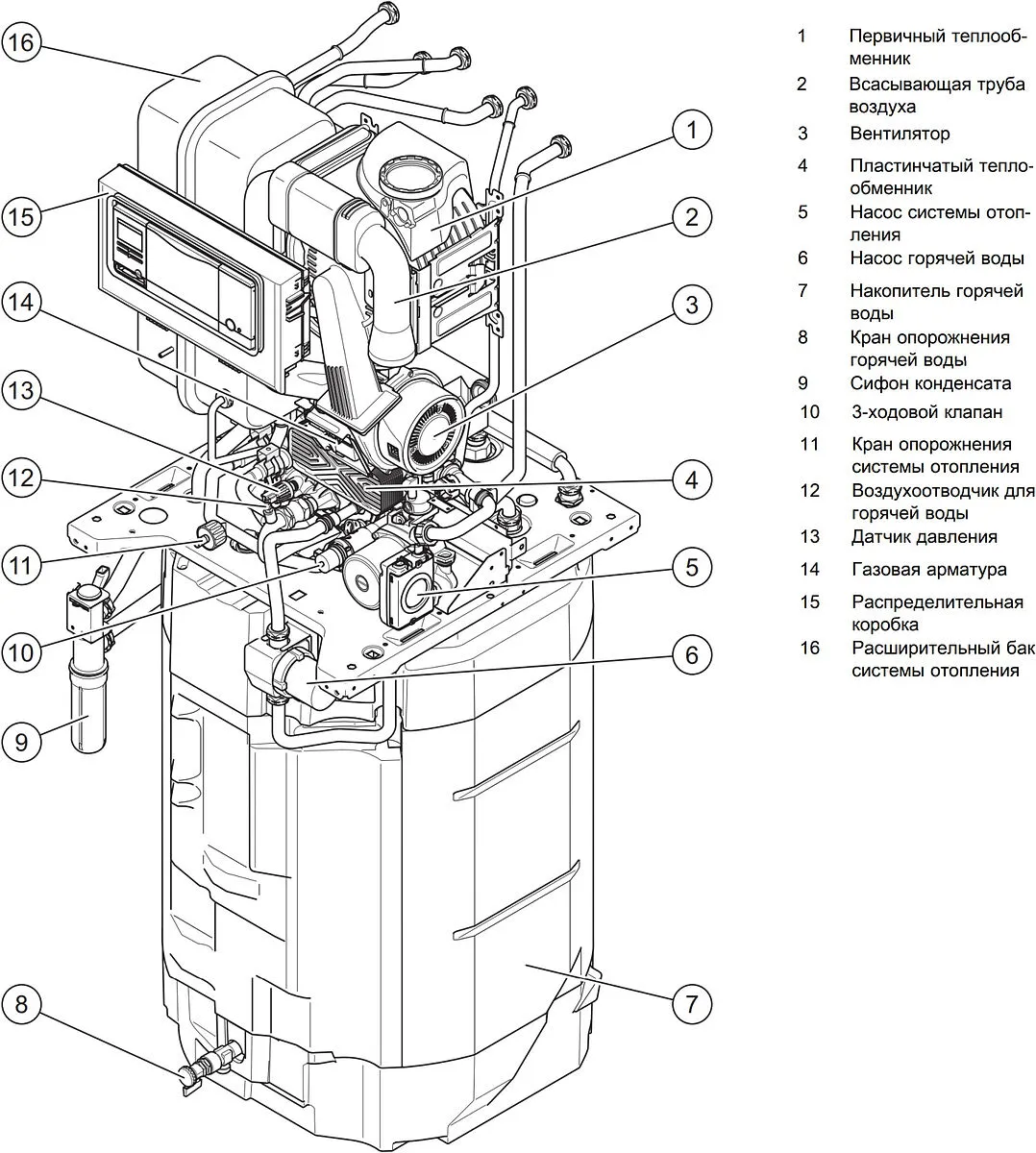 16
15
14
13
12
11
10
9
8
1
2
3
4
5
6
7

1 Первичный теплообменник
2 Всасывающая труба воздуха
3 Вентилятор
4 Пластинчатый теплообменник
5 Насос системы отопления
6 Насос горячей воды
7 Накопитель горячей воды
8 Кран опорожнения горячей воды
9 Сифон конденсата
10 3-ходовой клапан
11 Кран опорожнения системы отопления
12 Воздухоотводчик для горячей воды
13 Датчик давления
14 Газовая арматура
15 Распределительная коробка
16 Расширительный бак системы отопления