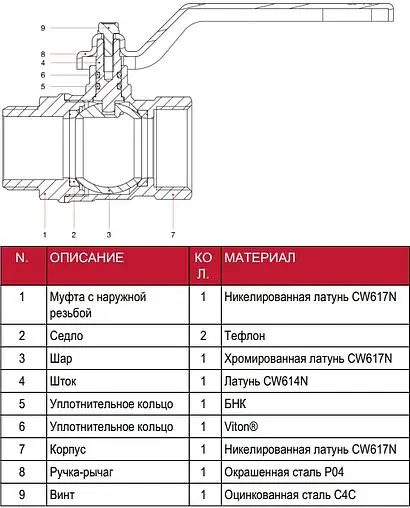 9
8
4
6
5
1
2
3
7

| N. | ОПИСАНИЕ | КОЛ. | МАТЕРИАЛ |
|---|---|---|---|
| 1 | Муфта с наружной резьбой | 1 | Никелированная латунь CW617N |
| 2 | Седло | 2 | Тефлон |
| 3 | Шар | 1 | Хромированная латунь CW617N |
| 4 | Шток | 1 | Латунь CW614N |
| 5 | Уплотнительное кольцо | 1 | БНК |
| 6 | Уплотнительное кольцо | 1 | Viton® |
| 7 | Корпус | 1 | Никелированная латунь CW617N |
| 8 | Ручка-рычаг | 1 | Окрашенная сталь P04 |
| 9 | Винт | 1 | Оцинкованная сталь C4C |