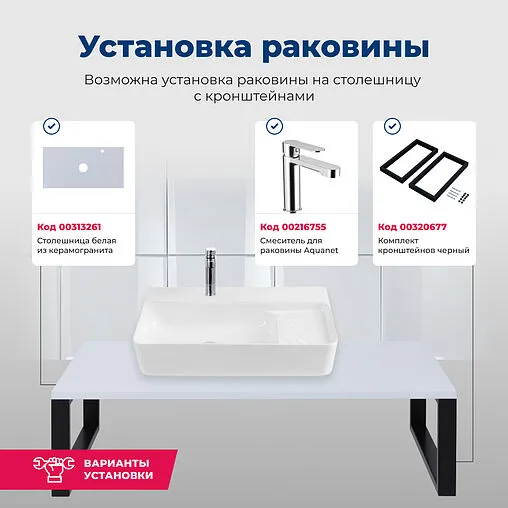 Установка раковины

Возможна установка раковины на столешницу с кронштейнами

Код 00313261
Столешница белая из керамогранита

Код 00216755
Смеситель для раковины Aquanet

Код 00320677
Комплект кронштейнов черный

ВАРИАНТЫ УСТАНОВКИ