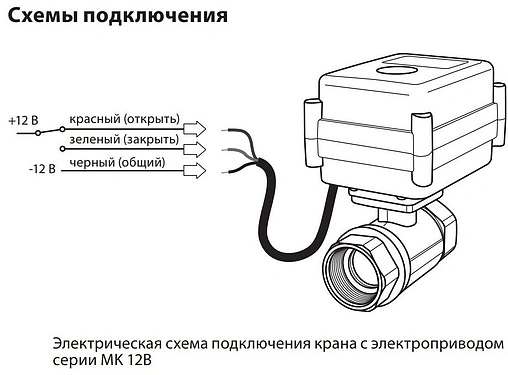 Схемы подключения

+12 В
красный (открыть)
зеленый (закрыть)
-12 В
черный (общий)

Электрическая схема подключения крана с электроприводом серии МК 12В