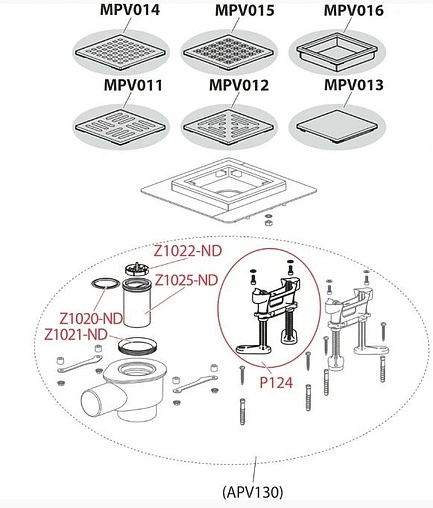 MPV014
MPV015
MPV016
MPV011
MPV012
MPV013
Z1022-ND
Z1025-ND
Z1020-ND
Z1021-ND
P124
(APV130)