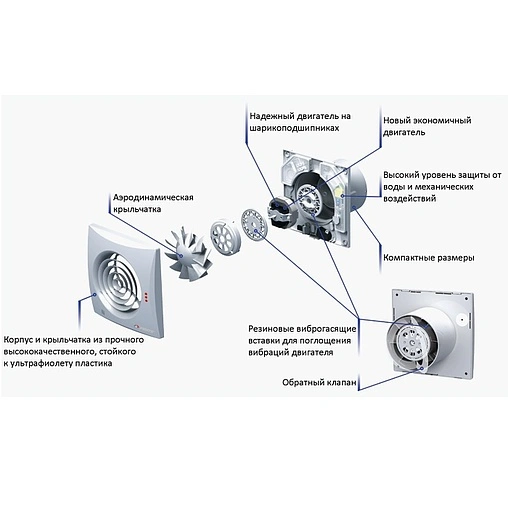 Надежный двигатель на шарикоподшипниках

Новый экономичный двигатель

Высокий уровень защиты от воды и механических воздействий

Аэродинамическая крыльчатка

Компактные размеры

Корпус и крыльчатка из прочного высококачественного, стойкого к ультрафиолету пластика

Резиновые виброгасящие вставки для поглощения вибраций двигателя

Обратный клапан