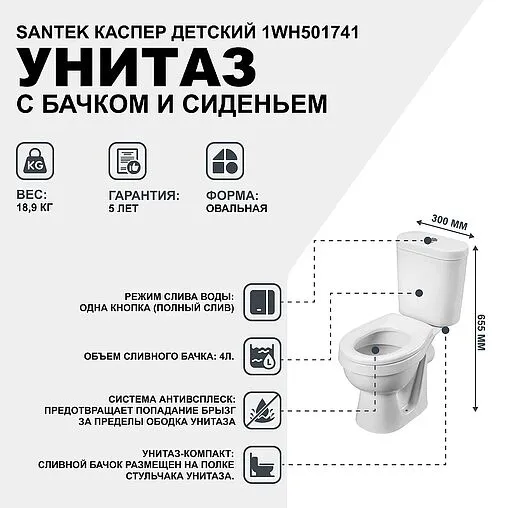 SANTEK КАСПЕР ДЕТСКИЙ 1WH501741

УНИТАЗ

С БАЧКОМ И СИДЕНЬЕМ

KG

ВЕС:
18,9 КГ

ГАРАНТИЯ:
5 ЛЕТ

ФОРМА:
ОВАЛЬНАЯ

300 ММ

655 ММ

РЕЖИМ СЛИВА ВОДЫ:
ОДНА КНОПКА (ПОЛНЫЙ СЛИВ)

ОБЪЕМ СЛИВНОГО БАЧКА: 4Л.

L

СИСТЕМА АНТИВСПЛЕСК:
ПРЕДОТВРАЩАЕТ ПОПАДАНИЕ БРЫЗГ ЗА ПРЕДЕЛЫ ОБОДКА УНИТАЗА

УНИТАЗ-КОМПАКТ:
СЛИВНОЙ БАЧОК РАЗМЕЩЕН НА ПОЛКЕ СТУЛЬЧАКА УНИТАЗА.