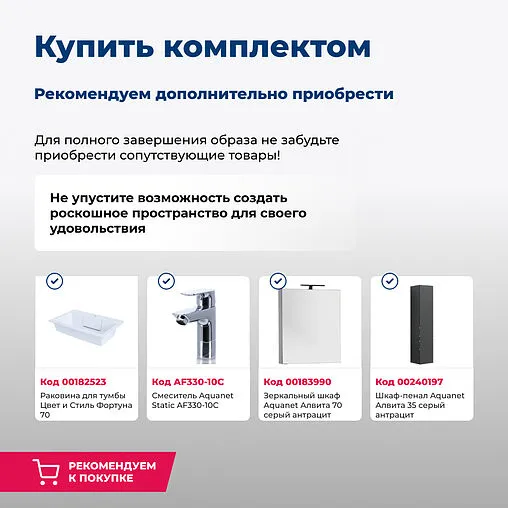 Купить комплектом

Рекомендуем дополнительно приобрести

Для полного завершения образа не забудьте приобрести сопутствующие товары!

Не упустите возможность создать роскошное пространство для своего удовольствия

Код 00182523
Раковина для тумбы Цвет и Стиль Фортуна 70

Код AF330-10C
Смеситель Aquanet Static AF330-10C

Код 00183990
Зеркальный шкаф Aquanet Алвита 70 серый антрацит

Код 00240197
Шкаф-пенал Aquanet Алвита 35 серый антрацит

РЕКОМЕНДУЕМ К ПОКУПКЕ