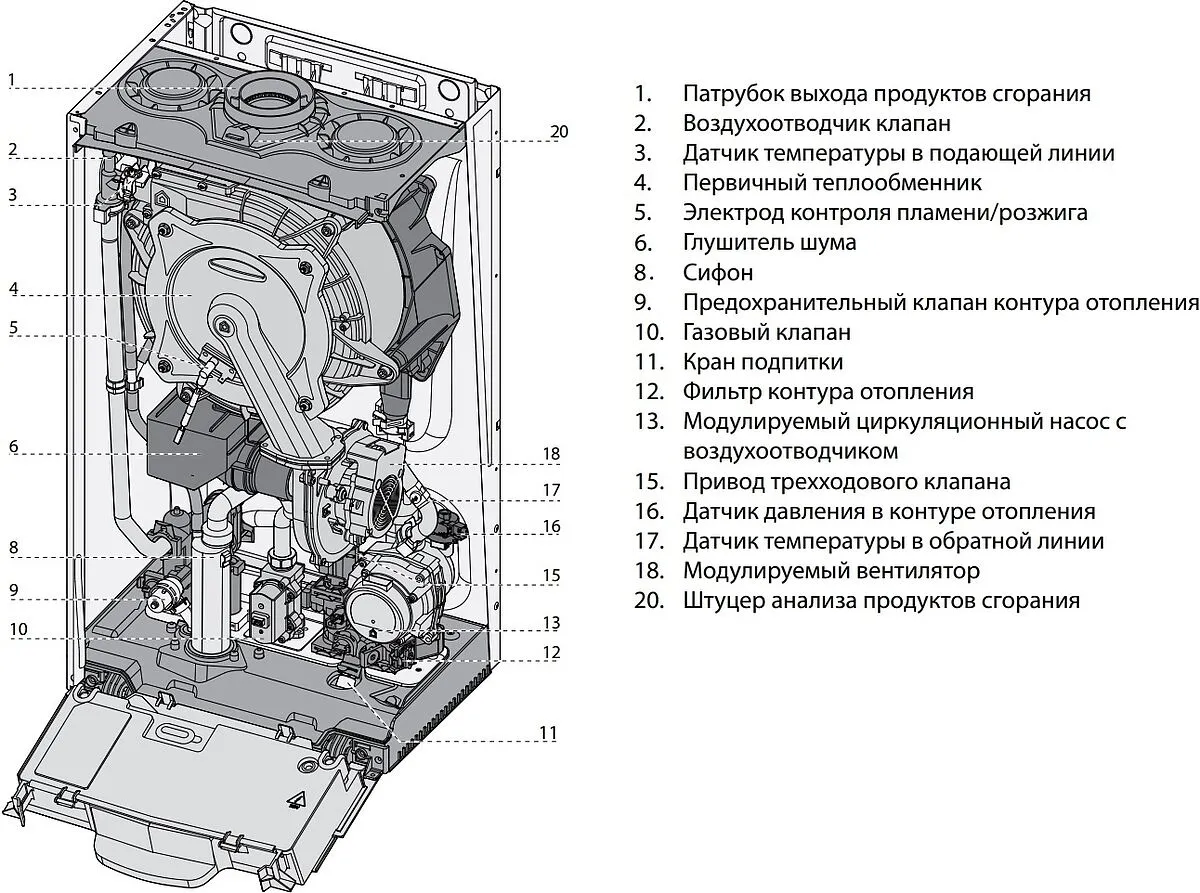 1
2
3
4
5
6
8
9
10
20
18
17
16
15
13
12
11

1. Патрубок выхода продуктов сгорания
2. Воздухоотводчик клапан
3. Датчик температуры в подающей линии
4. Первичный теплообменник
5. Электрод контроля пламени/розжига
6. Глушитель шума
8. Сифон
9. Предохранительный клапан контура отопления
10. Газовый клапан
11. Кран подпитки
12. Фильтр контура отопления
13. Модулируемый циркуляционный насос с воздухоотводчиком
15. Привод трехходового клапана
16. Датчик давления в контуре отопления
17. Датчик температуры в обратной линии
18. Модулируемый вентилятор
20. Штуцер анализа продуктов сгорания