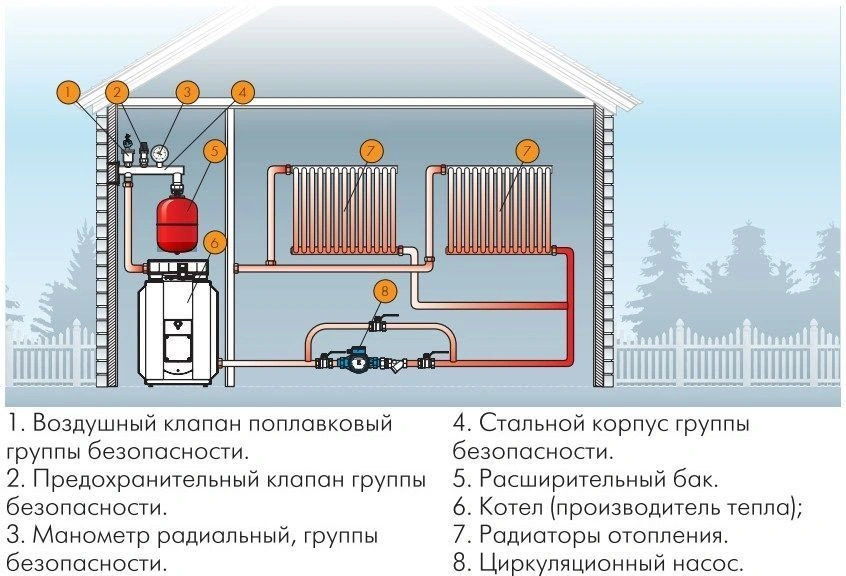 1 2 3 4 5 6 7 7 8

1. Воздушный клапан поплавковый группы безопасности.
2. Предохранительный клапан группы безопасности.
3. Манометр радиальный, группы безопасности.

4. Стальной корпус группы безопасности.
5. Расширительный бак.
6. Котел (производитель тепла);
7. Радиаторы отопления.
8. Циркуляционный насос.