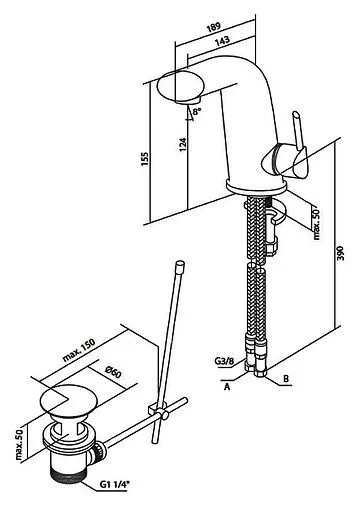 189
143
8°
155
124
max. 50
390
G3/8
A
B
max. 150
Ø60
max. 50
G1 1/4"