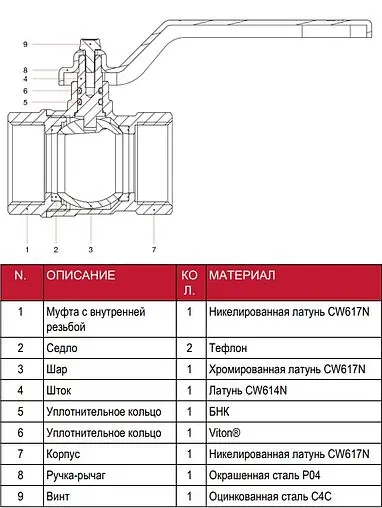 9
8
4
6
5
1
2
3
7

| N. | ОПИСАНИЕ | КОЛ. | МАТЕРИАЛ |
|---|---|---|---|
| 1 | Муфта с внутренней резьбой | 1 | Никелированная латунь CW617N |
| 2 | Седло | 2 | Тефлон |
| 3 | Шар | 1 | Хромированная латунь CW617N |
| 4 | Шток | 1 | Латунь CW614N |
| 5 | Уплотнительное кольцо | 1 | БНК |
| 6 | Уплотнительное кольцо | 1 | Viton® |
| 7 | Корпус | 1 | Никелированная латунь CW617N |
| 8 | Ручка-рычаг | 1 | Окрашенная сталь P04 |
| 9 | Винт | 1 | Оцинкованная сталь C4C |