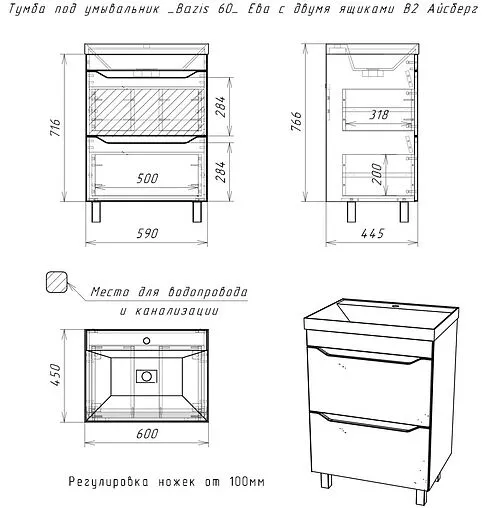 Тумба под умывальник _Bazis 60_ Ева с двумя ящиками В2 Айсберг

716

284

284

500

590

766

318

200

445

Места для водопровода и канализации

450

600

Регулировка ножек от 100мм