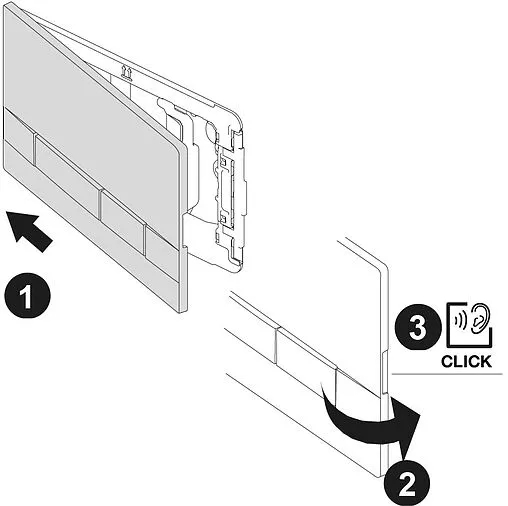 1

3

CLICK

2