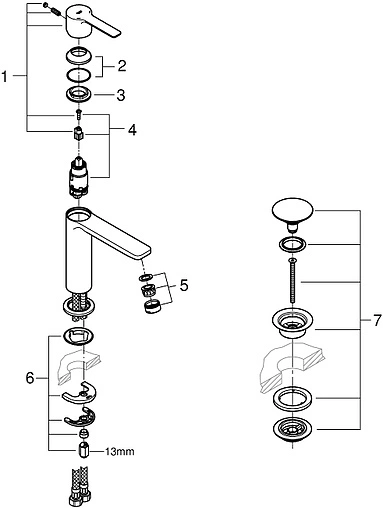 1
2
3
4
5
6
13mm
7