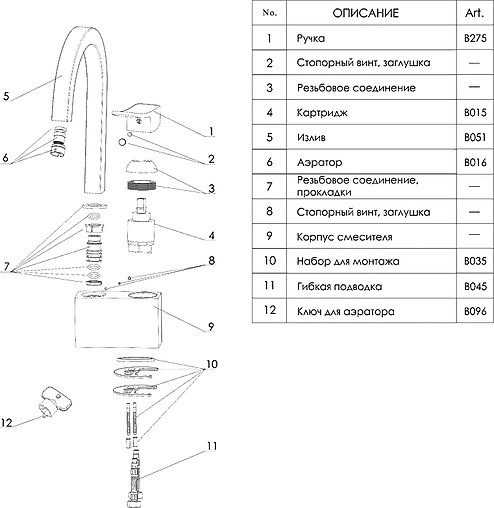 5

6

1

2

3

4

7

8

9

10

12

11

| No. | ОПИСАНИЕ | Art. |
|---|---|---|
| 1 | Ручка | B275 |
| 2 | Стопорный винт, заглушка | — |
| 3 | Резьбовое соединение | — |
| 4 | Картридж | B015 |
| 5 | Излив | B051 |
| 6 | Аэратор | B016 |
| 7 | Резьбовое соединение, прокладки | — |
| 8 | Стопорный винт, заглушка | — |
| 9 | Корпус смесителя | — |
| 10 | Набор для монтажа | B035 |
| 11 | Гибкая подводка | B045 |
| 12 | Ключ для аэратора | B096 |