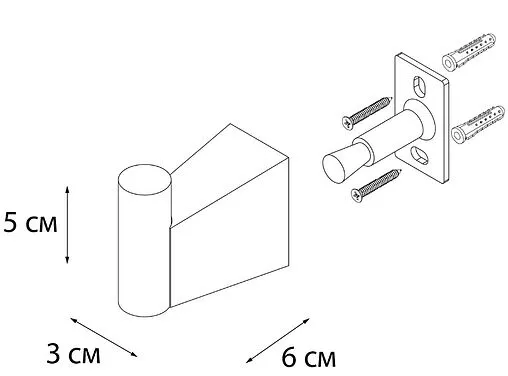 5 см

3 см

6 см