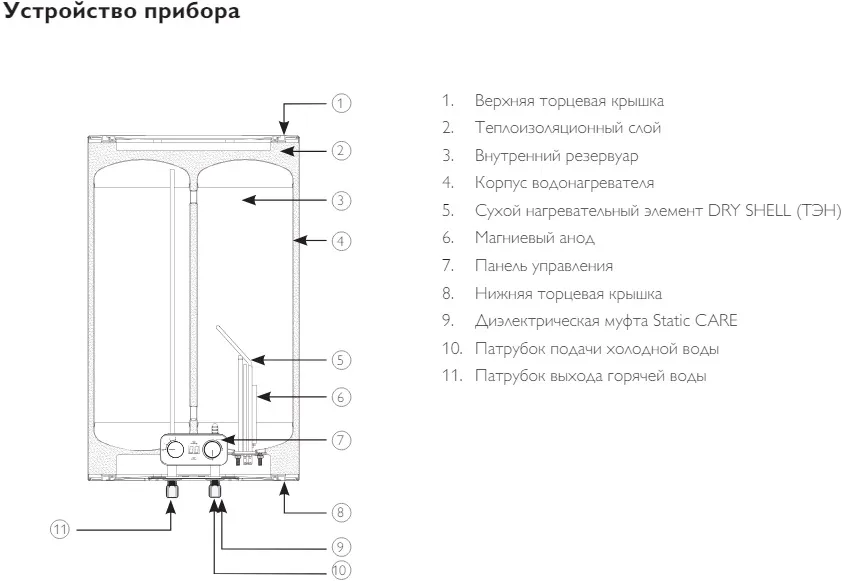 Устройство прибора

1
2
3
4
5
6
7
8
9
10
11

1. Верхняя торцевая крышка
2. Теплоизоляционный слой
3. Внутренний резервуар
4. Корпус водонагревателя
5. Сухой нагревательный элемент DRY SHELL (ТЭН)
6. Магниевый анод
7. Панель управления
8. Нижняя торцевая крышка
9. Диэлектрическая муфта Static CARE
10. Патрубок подачи холодной воды
11. Патрубок выхода горячей воды