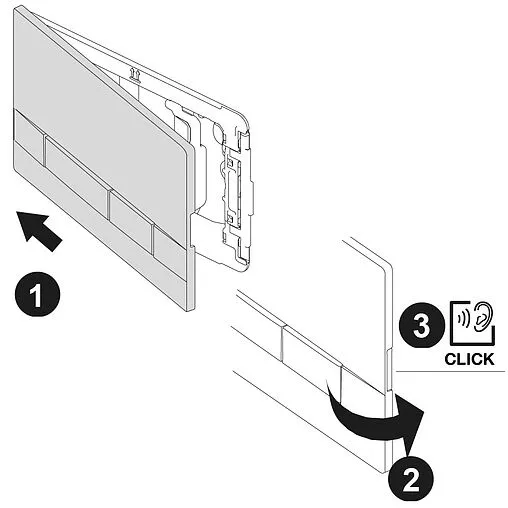 1

3

CLICK

2