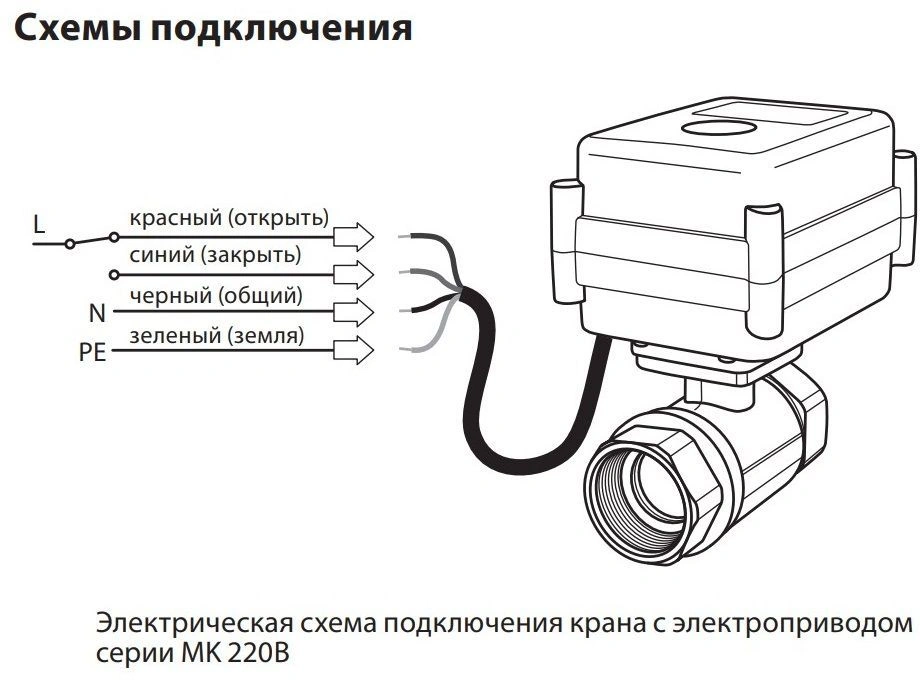 Схемы подключения

L

красный (открыть)

синий (закрыть)

N

черный (общий)

PE

зеленый (земля)

Электрическая схема подключения крана с электроприводом серии МК 220В