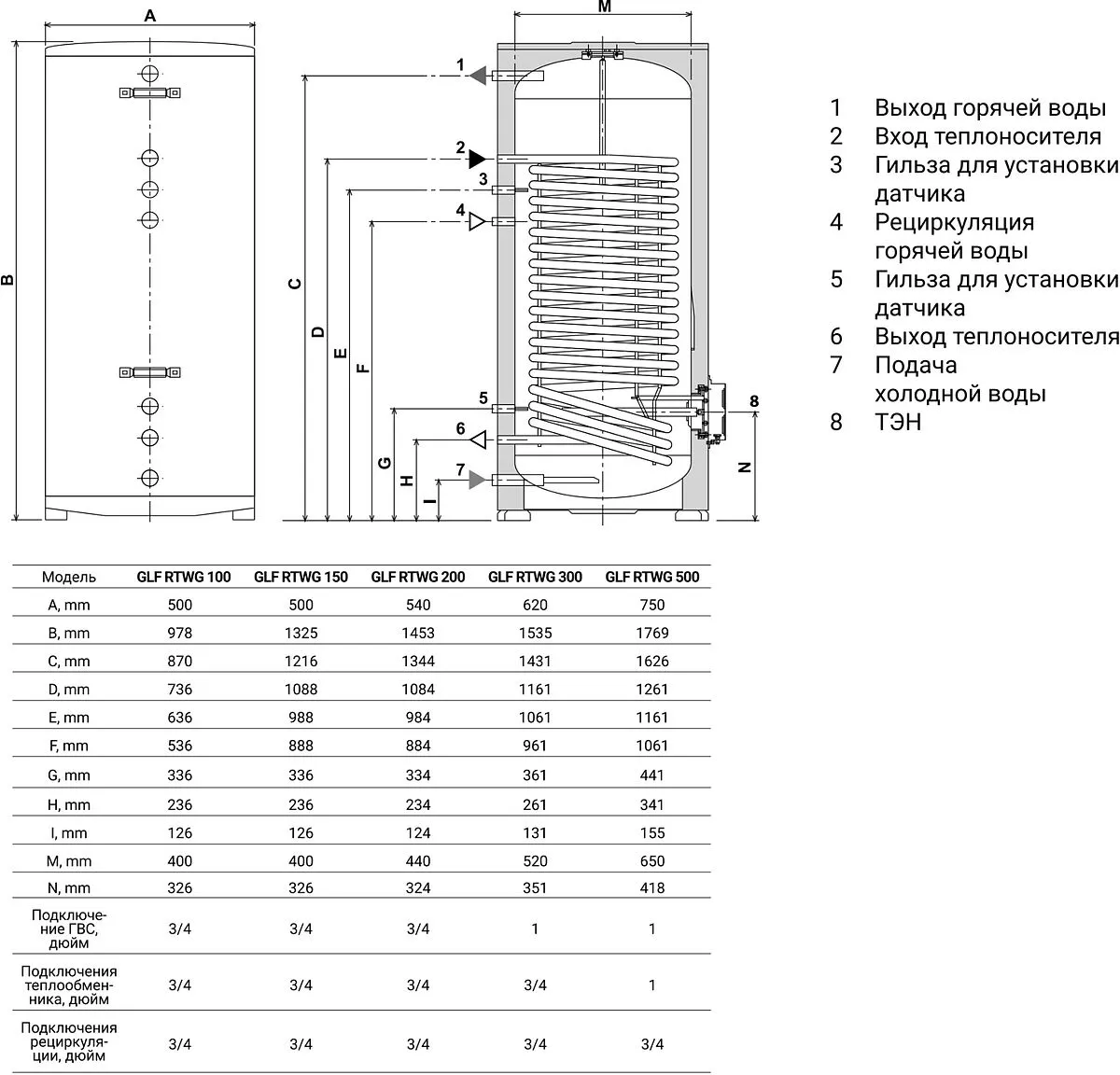 A

B

M

1
2
3
4
5
6
7
8

C
D
E
F
G
H
I
N

1 Выход горячей воды
2 Вход теплоносителя
3 Гильза для установки датчика
4 Рециркуляция горячей воды
5 Гильза для установки датчика
6 Выход теплоносителя
7 Подача холодной воды
8 ТЭН

| Модель | GLF RTWG 100 | GLF RTWG 150 | GLF RTWG 200 | GLF RTWG 300 | GLF RTWG 500 |
|---|---|---|---|---|---|
| A, mm | 500 | 500 | 540 | 620 | 750 |
| B, mm | 978 | 1325 | 1453 | 1535 | 1769 |
| C, mm | 870 | 1216 | 1344 | 1431 | 1626 |
| D, mm | 736 | 1088 | 1084 | 1161 | 1261 |
| E, mm | 636 | 988 | 984 | 1061 | 1161 |
| F, mm | 536 | 888 | 884 | 961 | 1061 |
| G, mm | 336 | 336 | 334 | 361 | 441 |
| H, mm | 236 | 236 | 234 | 261 | 341 |
| I, mm | 126 | 126 | 124 | 131 | 155 |
| M, mm | 400 | 400 | 440 | 520 | 650 |
| N, mm | 326 | 326 | 324 | 351 | 418 |
| Подключение ГВС, дюйм | 3/4 | 3/4 | 3/4 | 1 | 1 |
| Подключения теплообменника, дюйм | 3/4 | 3/4 | 3/4 | 3/4 | 1 |
| Подключения рециркуляции, дюйм | 3/4 | 3/4 | 3/4 | 3/4 | 3/4 |