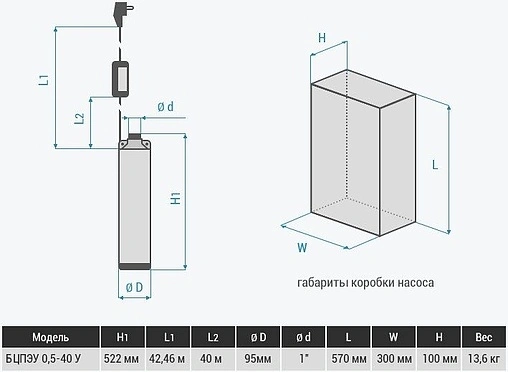 L1

L2

ø d

H1

ø D

H

L

W

габариты коробки насоса

| Модель | H1 | L1 | L2 | ø D | ø d | L | W | H | Вес |
|---|---|---|---|---|---|---|---|---|---|
| БЦПЭУ 0,5-40 У | 522 мм | 42,46 м | 40 м | 95мм | 1" | 570 мм | 300 мм | 100 мм | 13,6 кг |