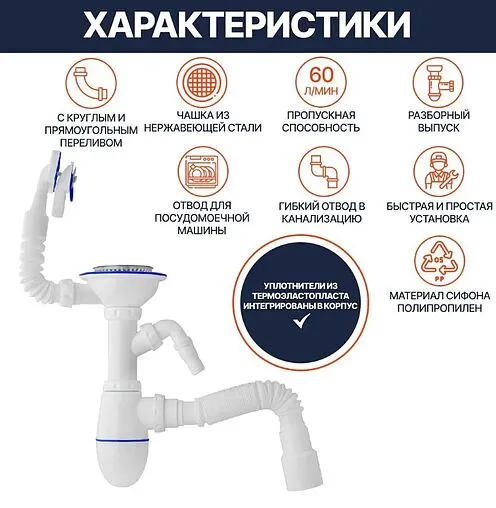 ХАРАКТЕРИСТИКИ

С КРУГЛЫМ И ПРЯМОУГОЛЬНЫМ ПЕРЕЛИВОМ

ЧАШКА ИЗ НЕРЖАВЕЮЩЕЙ СТАЛИ

60 Л/МИН

ПРОПУСКНАЯ СПОСОБНОСТЬ

РАЗБОРНЫЙ ВЫПУСК

ОТВОД ДЛЯ ПОСУДОМОЕЧНОЙ МАШИНЫ

ГИБКИЙ ОТВОД В КАНАЛИЗАЦИЮ

БЫСТРАЯ И ПРОСТАЯ УСТАНОВКА

УПЛОТНИТЕЛИ ИЗ ТЕРМОЭЛАСТОПЛАСТА ИНТЕГРИРОВАНЫ В КОРПУС

05 PP

МАТЕРИАЛ СИФОНА ПОЛИПРОПИЛЕН