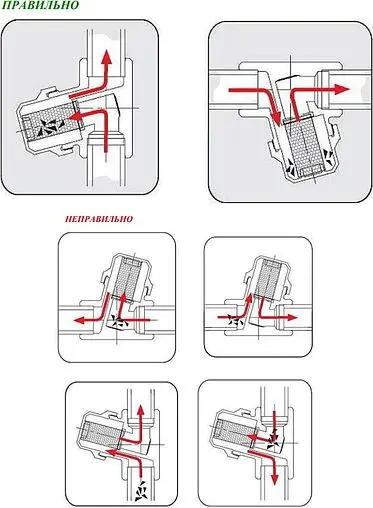 ПРАВИЛЬНО

НЕПРАВИЛЬНО