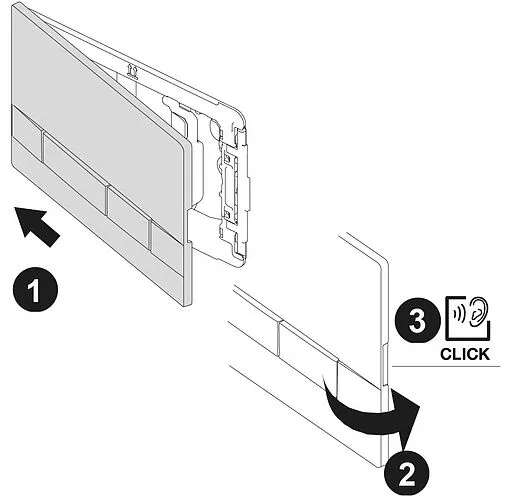 1

3

CLICK

2