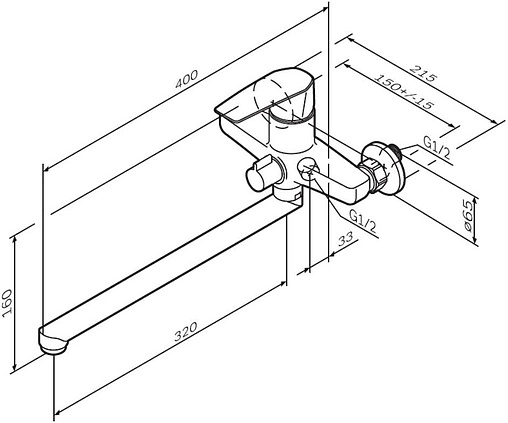 400
215
150+/-15
G1/2
G1/2
ø65
33
160
320