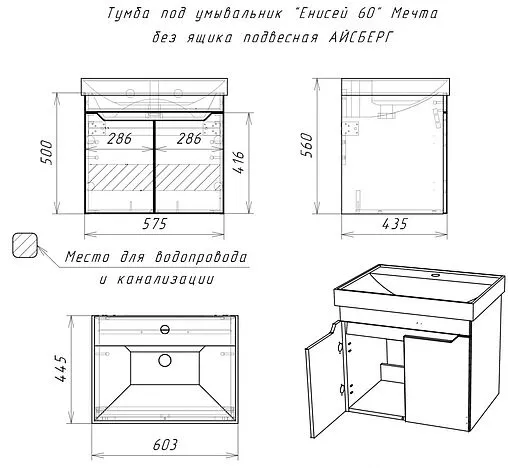 Тумба под умывальник "Енисей 60" Мечта
без ящика подвесная АЙСБЕРГ

500
286
286
416
575
560
435

Место для водопровода
и канализации

445
603