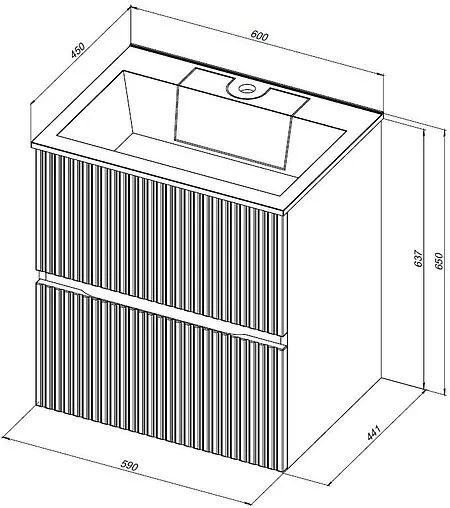 450
600
637
650
441
590