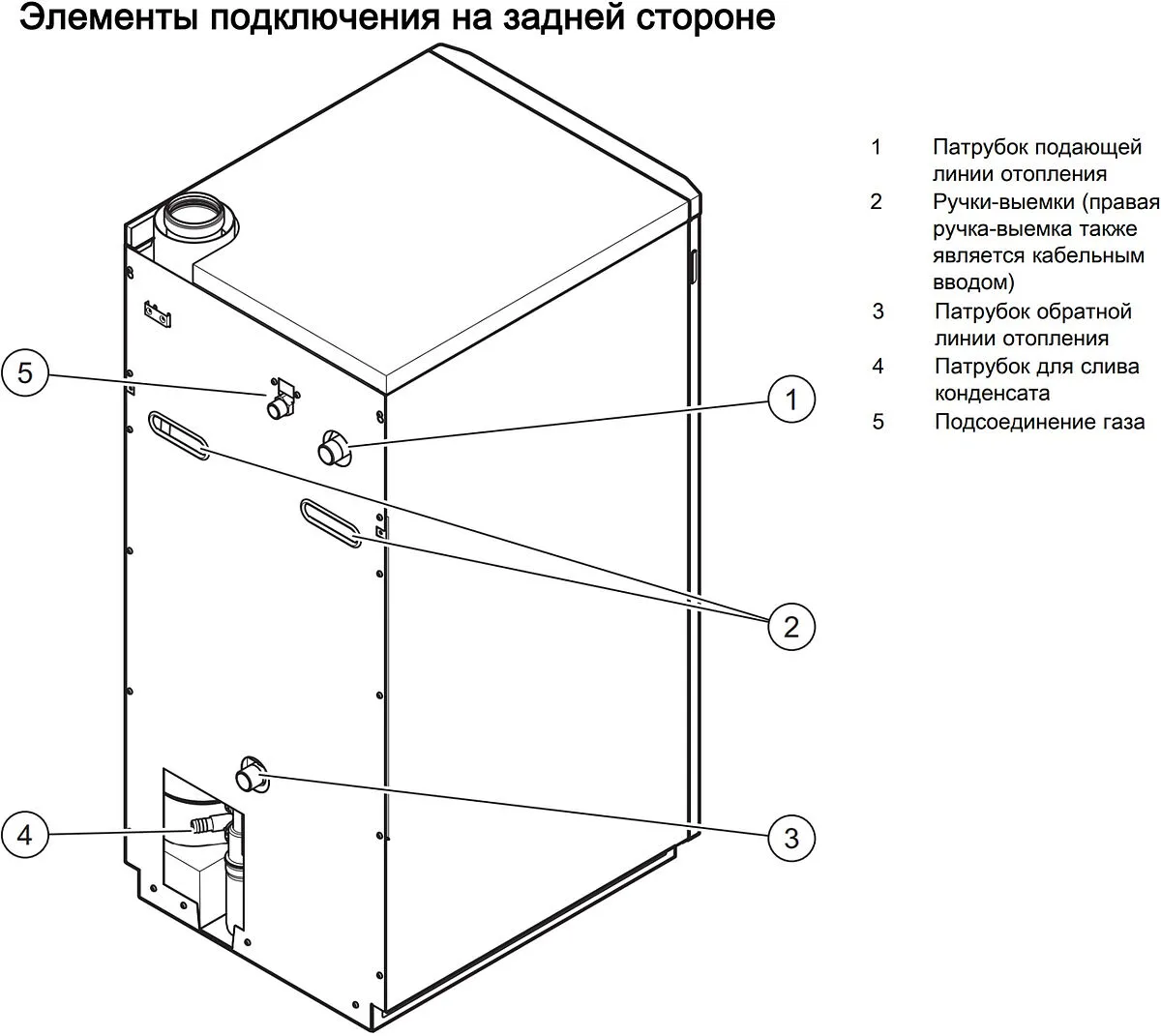 Элементы подключения на задней стороне

5

1

2

4

3

1 Патрубок подающей линии отопления
2 Ручки-выемки (правая ручка-выемка также является кабельным вводом)
3 Патрубок обратной линии отопления
4 Патрубок для слива конденсата
5 Подсоединение газа