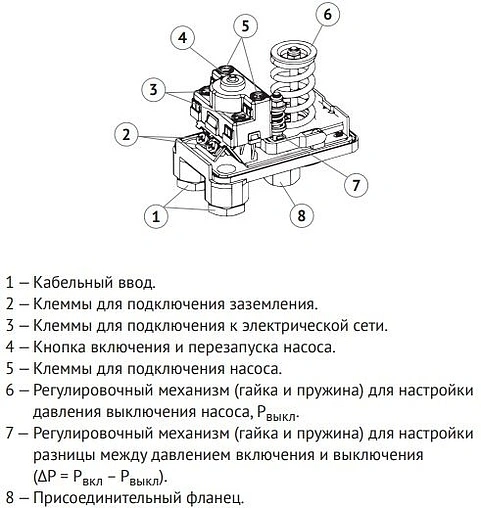 4
5
6
3
2
7
1
8

1 – Кабельный ввод.
2 – Клеммы для подключения заземления.
3 – Клеммы для подключения к электрической сети.
4 – Кнопка включения и перезапуска насоса.
5 – Клеммы для подключения насоса.
6 – Регулировочный механизм (гайка и пружина) для настройки давления выключения насоса, $P_{выкл}$.
7 – Регулировочный механизм (гайка и пружина) для настройки разницы между давлением включения и выключения ($\Delta P = P_{вкл} - P_{выкл}$).
8 – Присоединительный фланец.