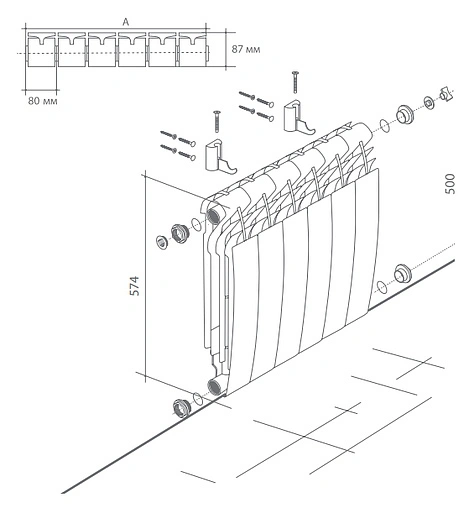 A

87 мм

80 мм

500

574