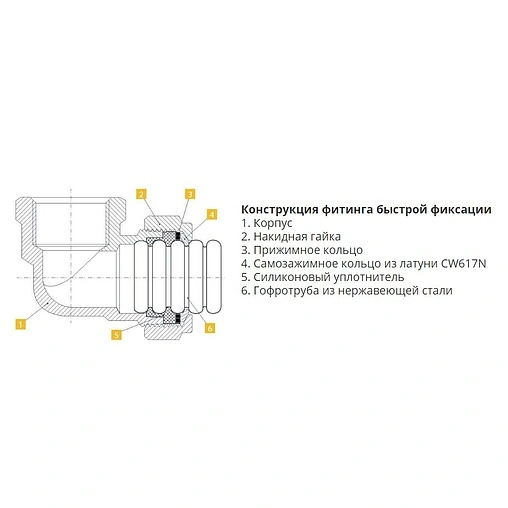 2
3
4
1
5
6

Конструкция фитинга быстрой фиксации
1. Корпус
2. Накидная гайка
3. Прижимное кольцо
4. Самозажимное кольцо из латуни CW617N
5. Силиконовый уплотнитель
6. Гофротруба из нержавеющей стали