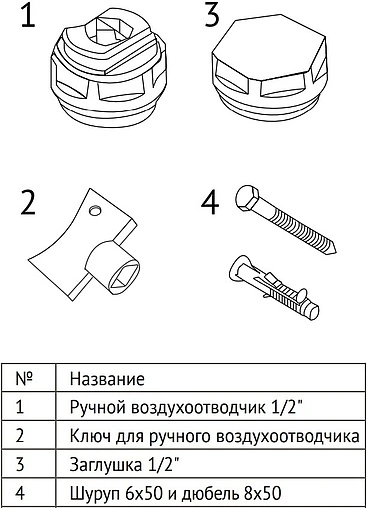 1

3

2

4

| № | Название |
|---|---|
| 1 | Ручной воздухоотводчик 1/2" |
| 2 | Ключ для ручного воздухоотводчика |
| 3 | Заглушка 1/2" |
| 4 | Шуруп 6х50 и дюбель 8х50 |