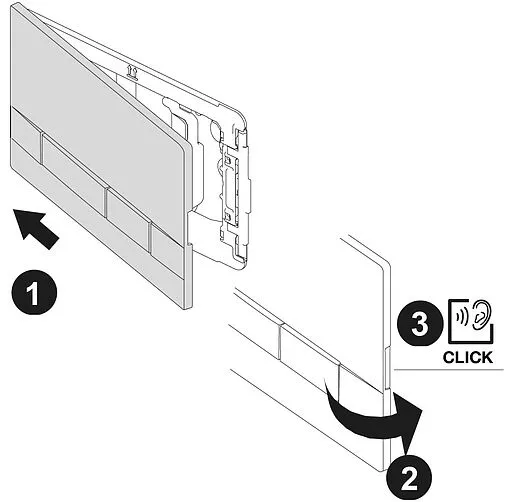 1

3

CLICK

2