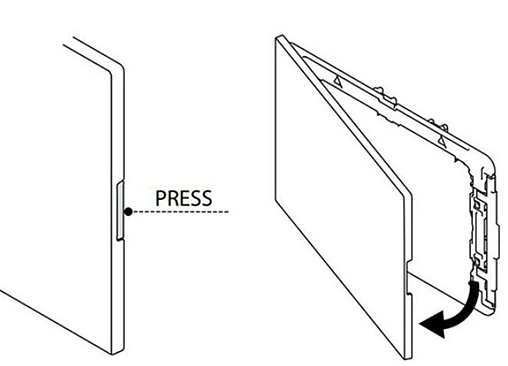 PRESS