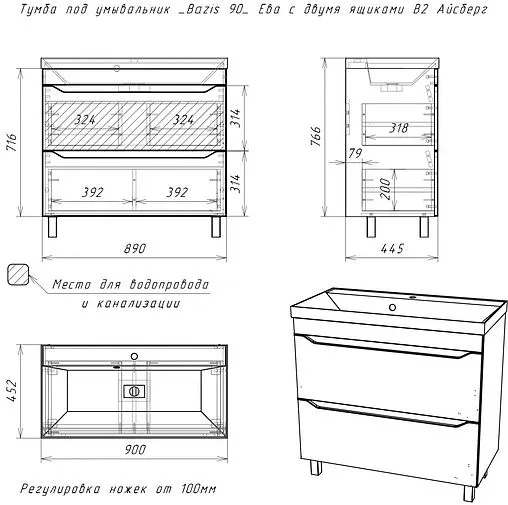 Тумба под умывальник _Bazis 90_ Ева с двумя ящиками В2 Айсберг

716

324

324

314

392

392

314

890

766

318

79

200

445

Место для водопровода и канализации

452

900

Регулировка ножек от 100мм