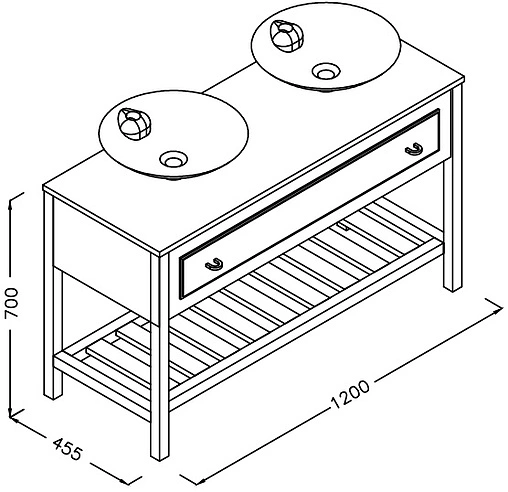 700
455
1200