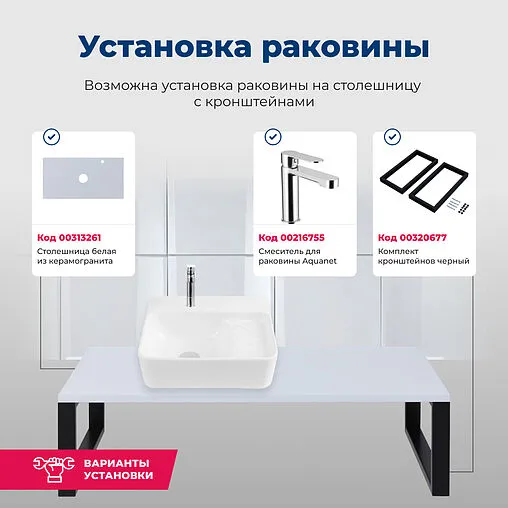 Установка раковины

Возможна установка раковины на столешницу с кронштейнами

Код 00313261
Столешница белая из керамогранита

Код 00216755
Смеситель для раковины Aquanet

Код 00320677
Комплект кронштейнов черный

ВАРИАНТЫ УСТАНОВКИ