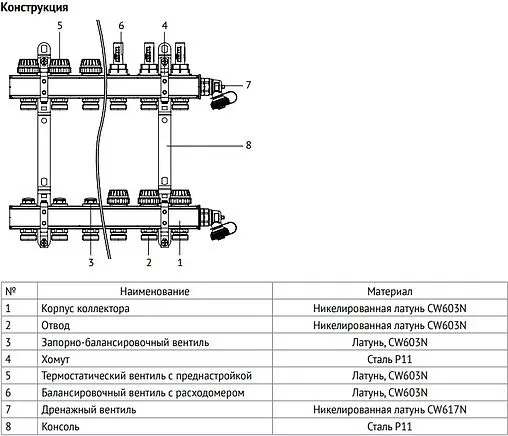 Конструкция

5 6 4

7

8

3 2 1

| № | Наименование | Материал |
|---|---|---|
| 1 | Корпус коллектора | Никелированная латунь CW603N |
| 2 | Отвод | Никелированная латунь CW603N |
| 3 | Запорно-балансировочный вентиль | Латунь, CW603N |
| 4 | Хомут | Сталь P11 |
| 5 | Термостатический вентиль с преднастройкой | Латунь, CW603N |
| 6 | Балансировочный вентиль с расходомером | Латунь, CW603N |
| 7 | Дренажный вентиль | Никелированная латунь CW617N |
| 8 | Консоль | Сталь P11 |