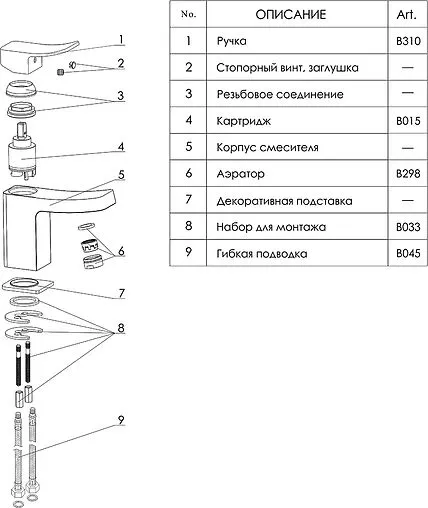 1
2
3
4
5
6
7
8
9

| No. | ОПИСАНИЕ | Art. |
|---|---|---|
| 1 | Ручка | B310 |
| 2 | Стопорный винт, заглушка | — |
| 3 | Резьбовое соединение | — |
| 4 | Картридж | B015 |
| 5 | Корпус смесителя | — |
| 6 | Аэратор | B298 |
| 7 | Декоративная подставка | — |
| 8 | Набор для монтажа | B033 |
| 9 | Гибкая подводка | B045 |