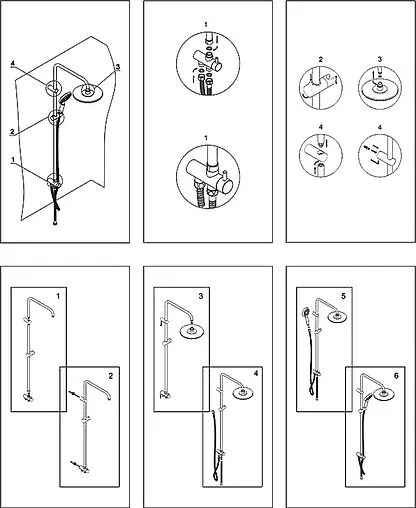 4
3
2
1

1

1

2
3
4
4

1
2

3
4

5
6