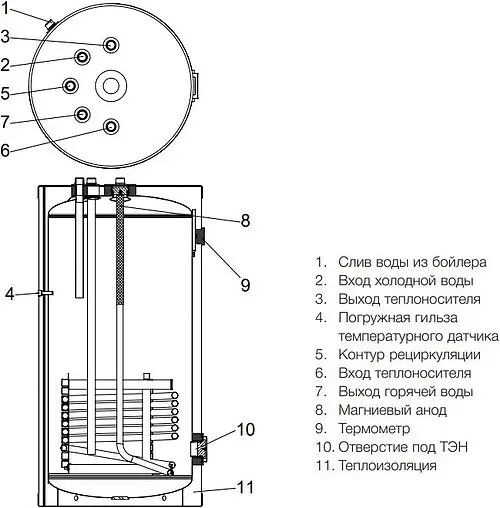 1
3
2
5
7
6
8
9
4
10
11

1. Слив воды из бойлера
2. Вход холодной воды
3. Выход теплоносителя
4. Погружная гильза температурного датчика
5. Контур рециркуляции
6. Вход теплоносителя
7. Выход горячей воды
8. Магниевый анод
9. Термометр
10. Отверстие под ТЭН
11. Теплоизоляция