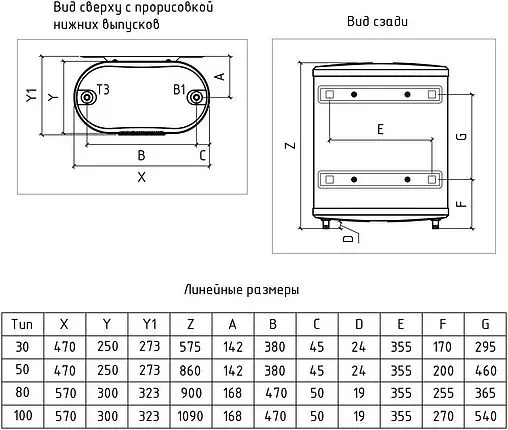 Вид сверху с прорисовкой нижних выпусков

Y1
Y
T3
B1
A
B
C
X

Вид сзади

Z
E
G
F
D

Линейные размеры

| Тип | X | Y | Y1 | Z | A | B | C | D | E | F | G |
|---|---|---|---|---|---|---|---|---|---|---|---|
| 30 | 470 | 250 | 273 | 575 | 142 | 380 | 45 | 24 | 355 | 170 | 295 |
| 50 | 470 | 250 | 273 | 860 | 142 | 380 | 45 | 24 | 355 | 200 | 460 |
| 80 | 570 | 300 | 323 | 900 | 168 | 470 | 50 | 19 | 355 | 255 | 365 |
| 100 | 570 | 300 | 323 | 1090 | 168 | 470 | 50 | 19 | 355 | 270 | 540 |