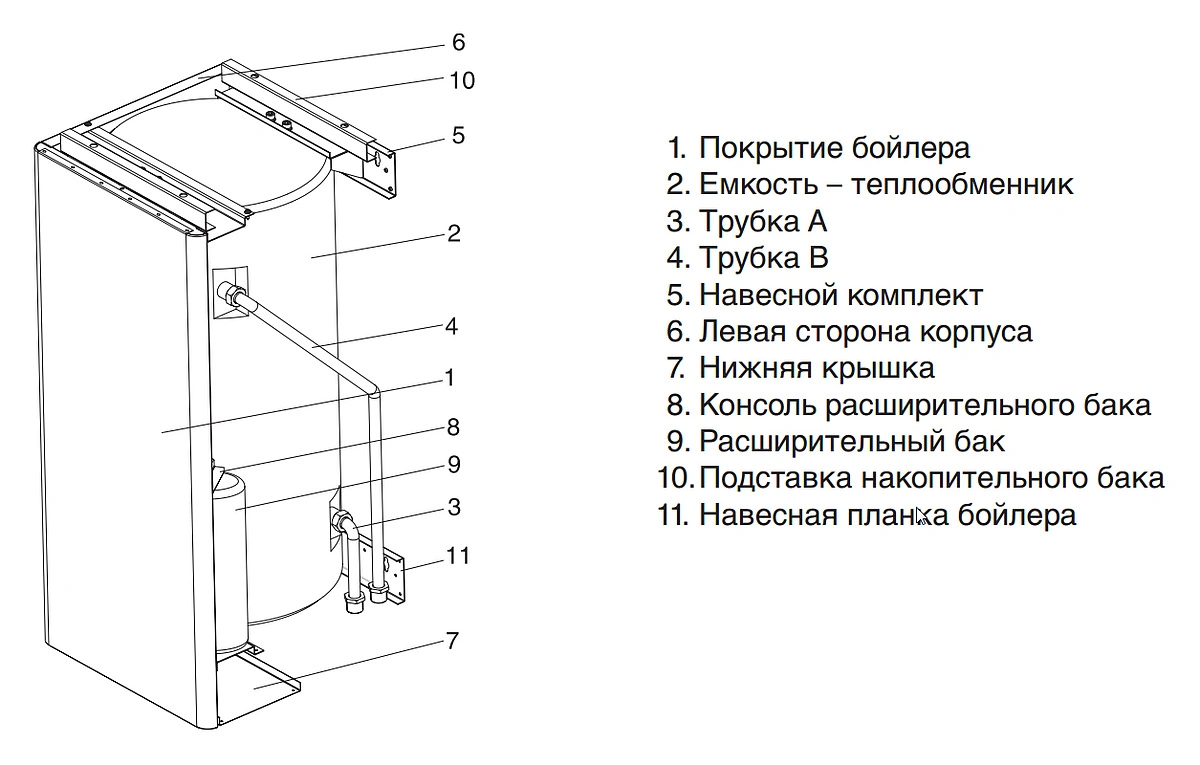 6
10
5
2
4
1
8
9
3
11
7

1. Покрытие бойлера
2. Емкость – теплообменник
3. Трубка А
4. Трубка В
5. Навесной комплект
6. Левая сторона корпуса
7. Нижняя крышка
8. Консоль расширительного бака
9. Расширительный бак
10. Подставка накопительного бака
11. Навесная планка бойлера