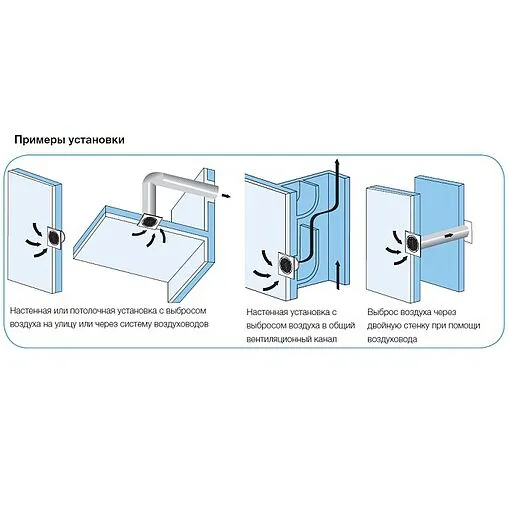 Примеры установки

Настенная или потолочная установка с выбросом воздуха на улицу или через систему воздуховодов

Настенная установка с выбросом воздуха в общий вентиляционный канал

Выброс воздуха через двойную стенку при помощи воздуховода