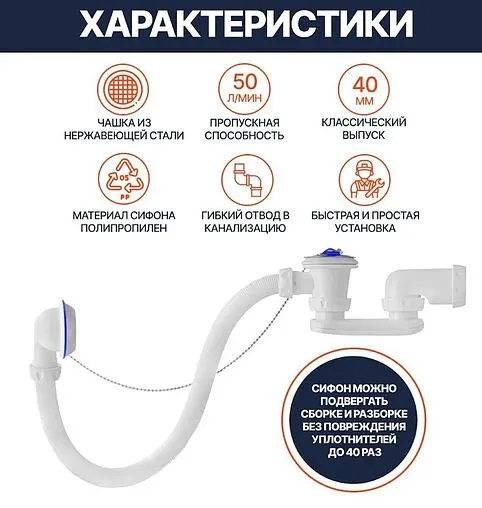 ХАРАКТЕРИСТИКИ

ЧАШКА ИЗ НЕРЖАВЕЮЩЕЙ СТАЛИ

50 Л/МИН

ПРОПУСКНАЯ СПОСОБНОСТЬ

40 ММ

КЛАССИЧЕСКИЙ ВЫПУСК

05 PP

МАТЕРИАЛ СИФОНА ПОЛИПРОПИЛЕН

ГИБКИЙ ОТВОД В КАНАЛИЗАЦИЮ

БЫСТРАЯ И ПРОСТАЯ УСТАНОВКА

СИФОН МОЖНО ПОДВЕРГАТЬ СБОРКЕ И РАЗБОРКЕ БЕЗ ПОВРЕЖДЕНИЯ УПЛОТНИТЕЛЕЙ ДО 40 РАЗ