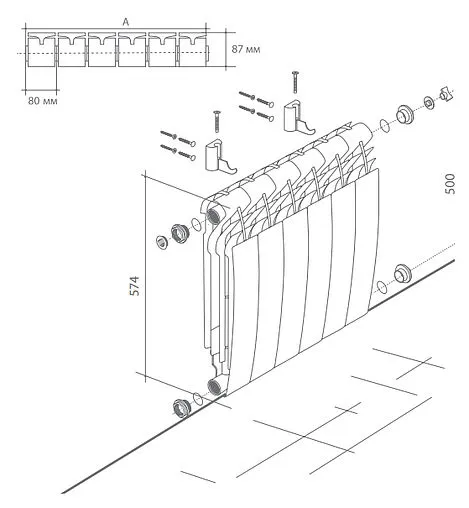 A
87 мм
80 мм
500
574