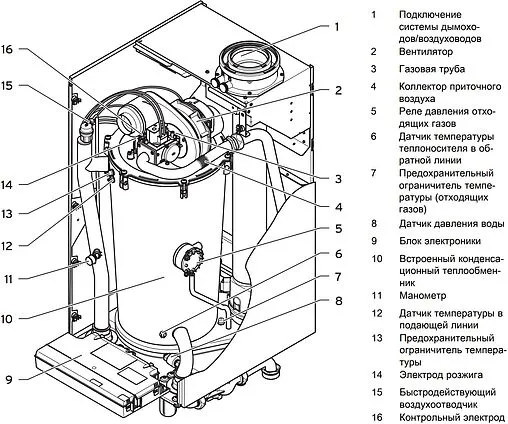 16

15

14

13

12

11

10

9

1

2

3

4

5

6

7

8

1 Подключение системы дымоходов/воздуховодов
2 Вентилятор
3 Газовая труба
4 Коллектор приточного воздуха
5 Реле давления отходящих газов
6 Датчик температуры теплоносителя в обратной линии
7 Предохранительный ограничитель температуры (отходящих газов)
8 Датчик давления воды
9 Блок электроники
10 Встроенный конденсационный теплообменник
11 Манометр
12 Датчик температуры в подающей линии
13 Предохранительный ограничитель температуры
14 Электрод розжига
15 Быстродействующий воздухоотводчик
16 Контрольный электрод